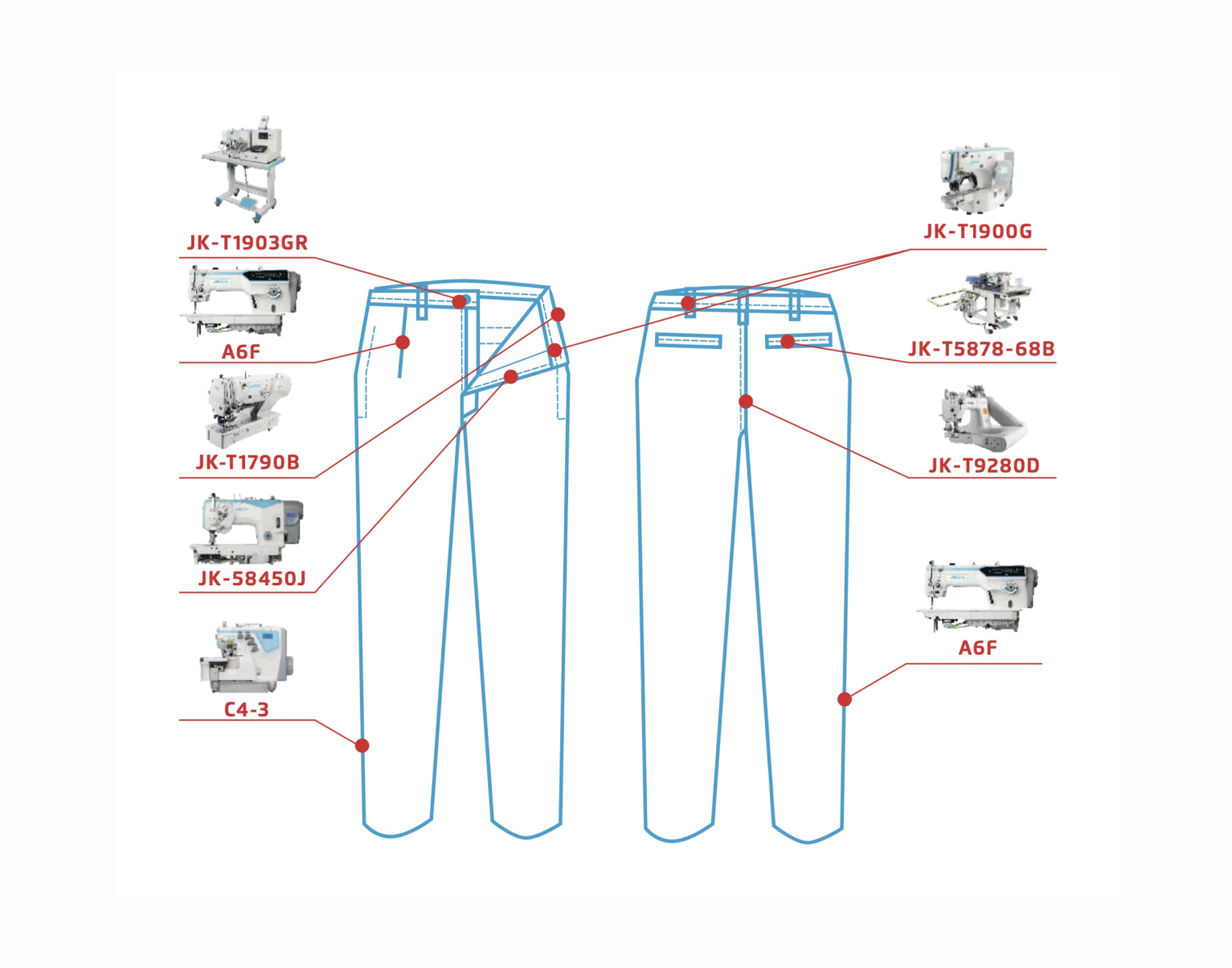 JK-T1903GR

A6F

JK-T1790B

JK-58450J

C4-3

JK-T1900G

JK-T5878-68B

JK-T9280D

A6F