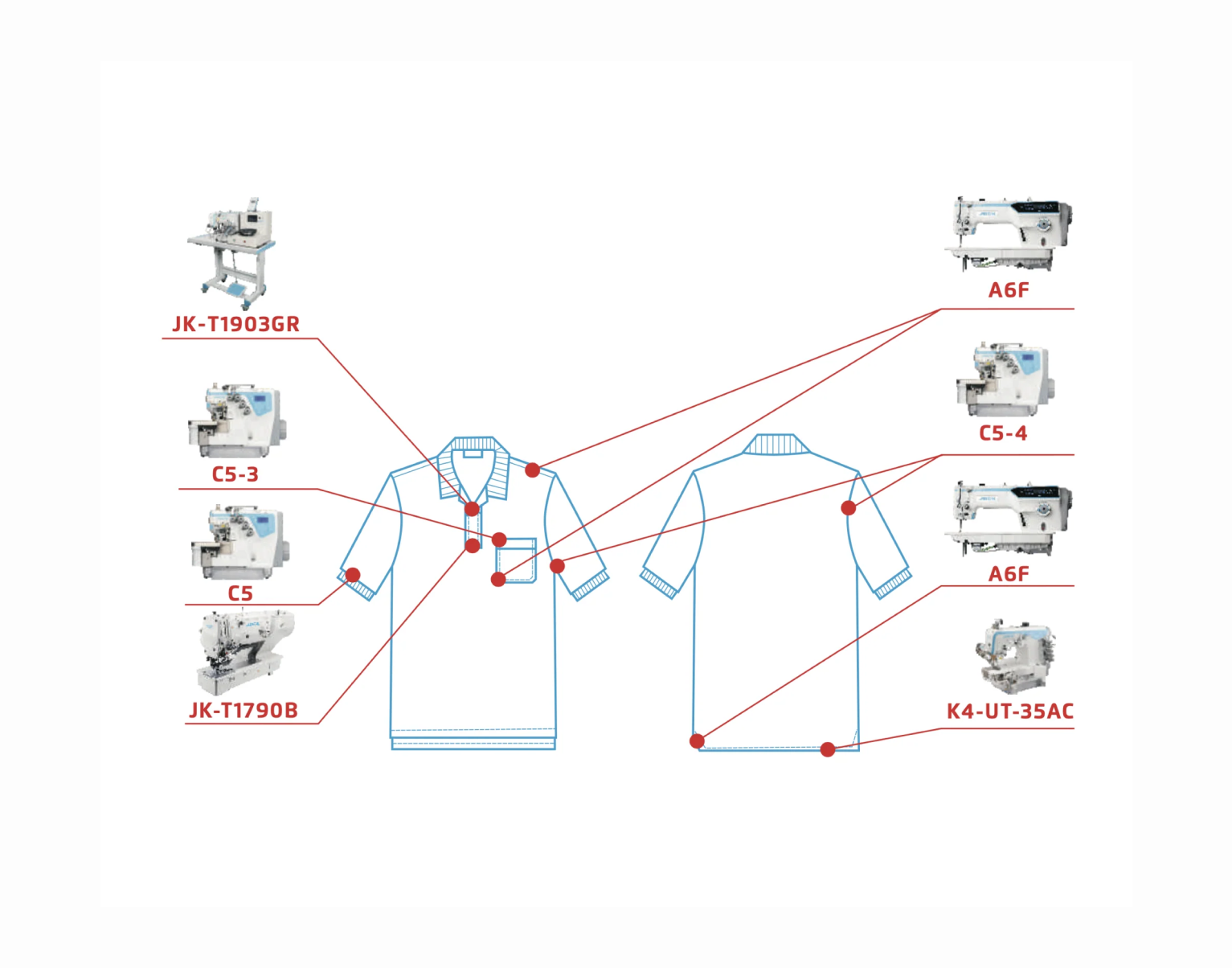 JK-T1903GR

C5-3

C5

JK-T1790B

A6F

C5-4

A6F

K4-UT-35AC